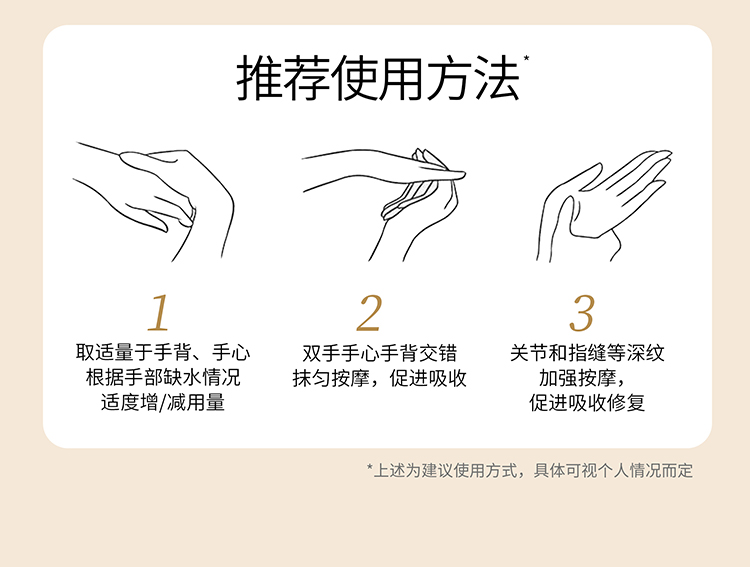 推荐使用方法*

1
取适量于手背、手心
根据手部缺水情况
适度增/减用量

2
双手手心手背交错
抹匀按摩，促进吸收

3
关节和指缝等深纹
加强按摩，
促进吸收修复

*上述为建议使用方式，具体可视个人情况而定