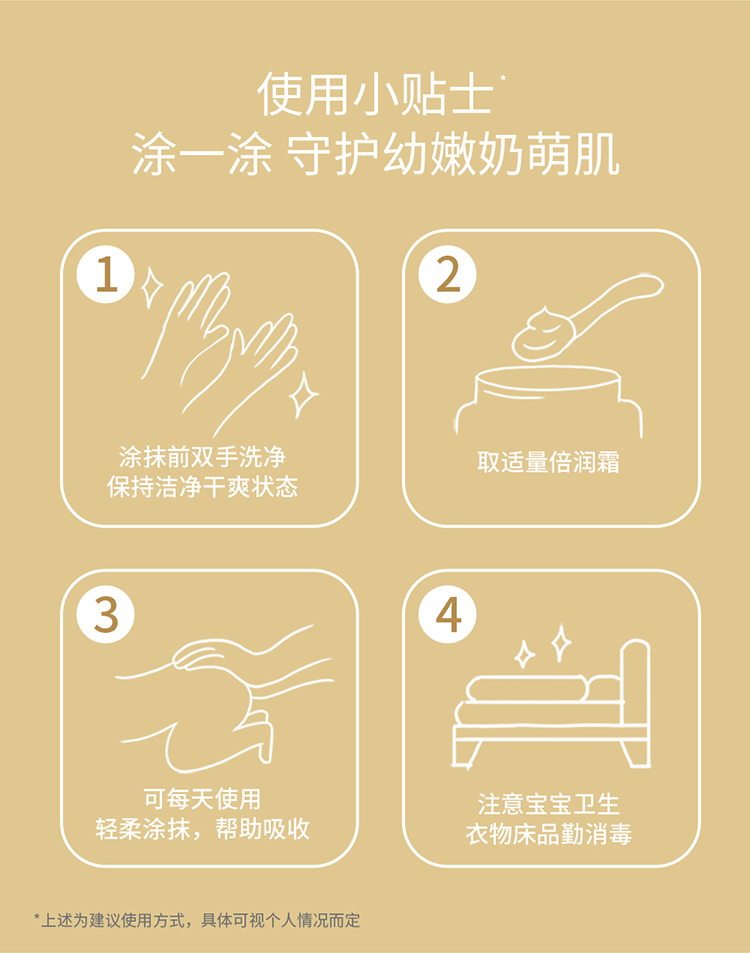 使用小贴士*
涂一涂 守护幼嫩奶萌肌

1
涂抹前双手洗净
保持洁净干爽状态

2
取适量倍润霜

3
可每天使用
轻柔涂抹，帮助吸收

4
注意宝宝卫生
衣物床品勤消毒

*上述为建议使用方式，具体可视个人情况而定